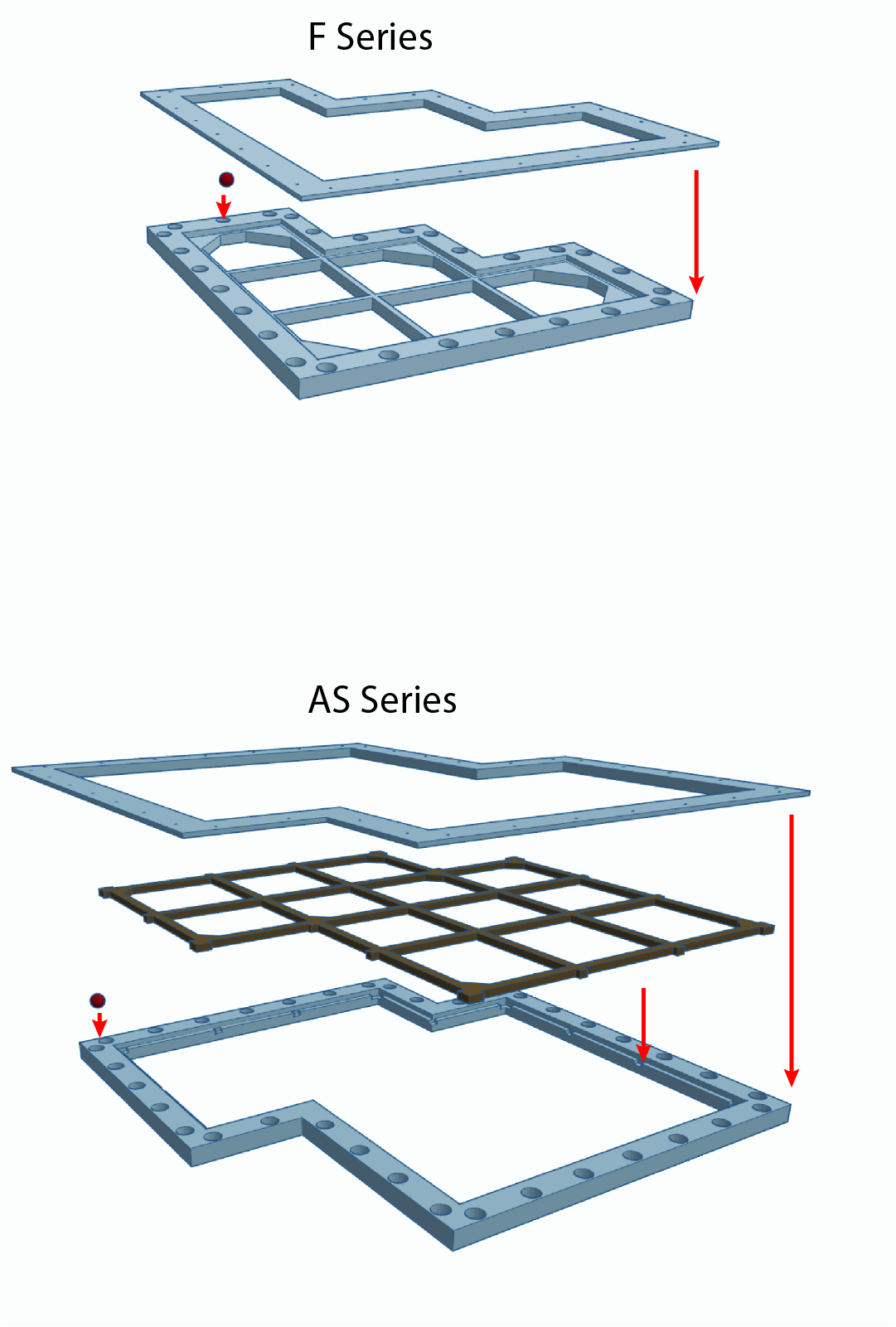 F Series

AS Series